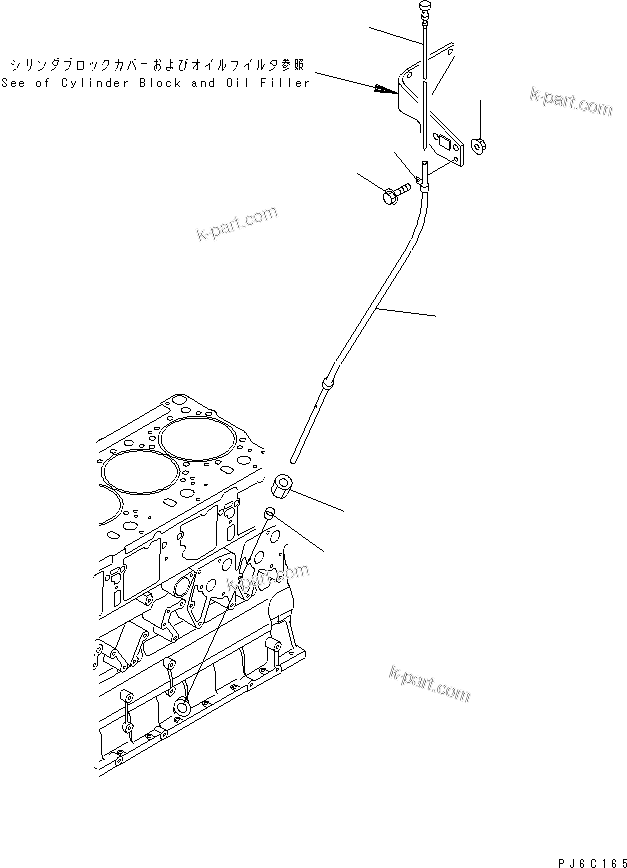 シリンダブロックカバーおよびオイルフィルタ参照
See of Cylinder Block and Oil Filler

k-part.com

k-part.com

k-part.com

k-part.com

PJ6C165