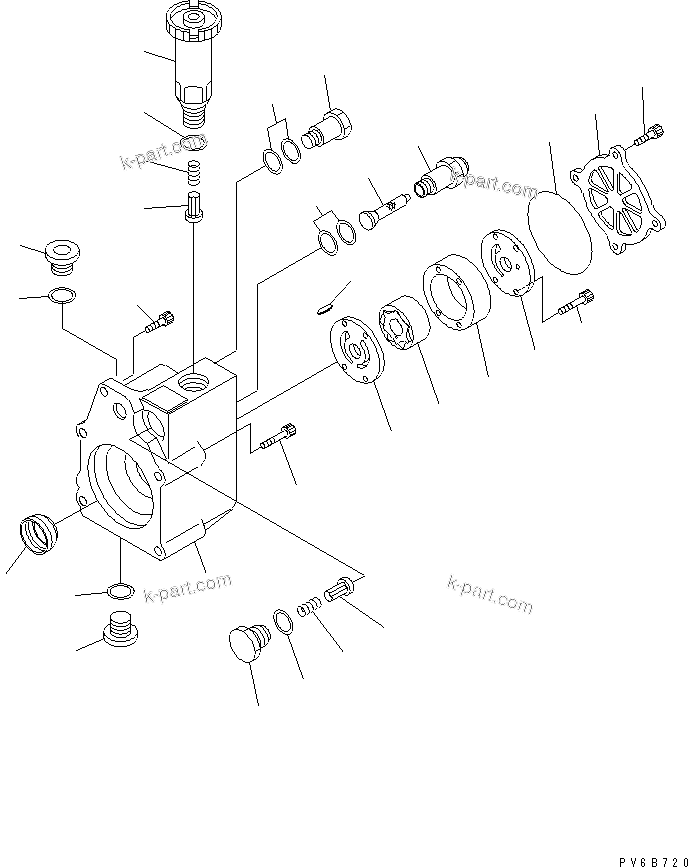 k-part.com
k-part.com
k-part.com
k-part.com
PV6B720