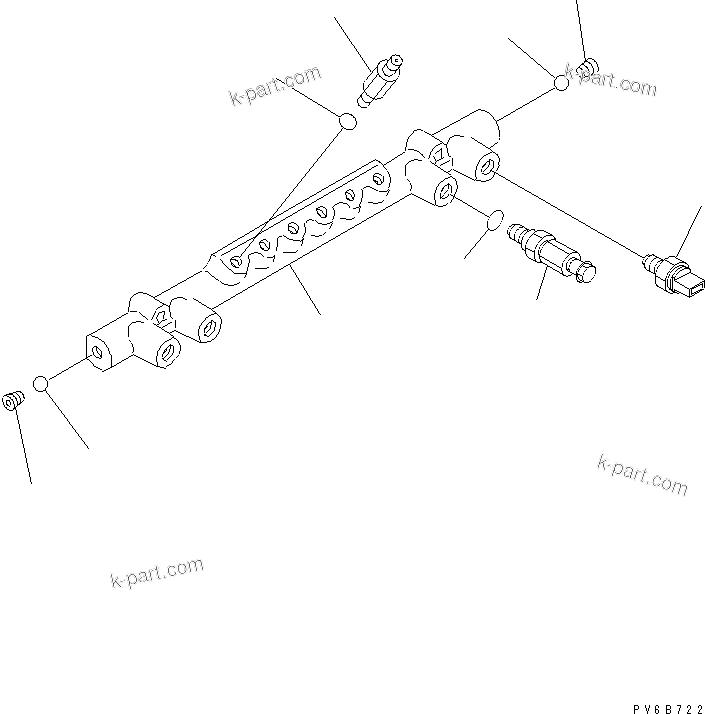 k-part.com

k-part.com

k-part.com

k-part.com

PV6B722