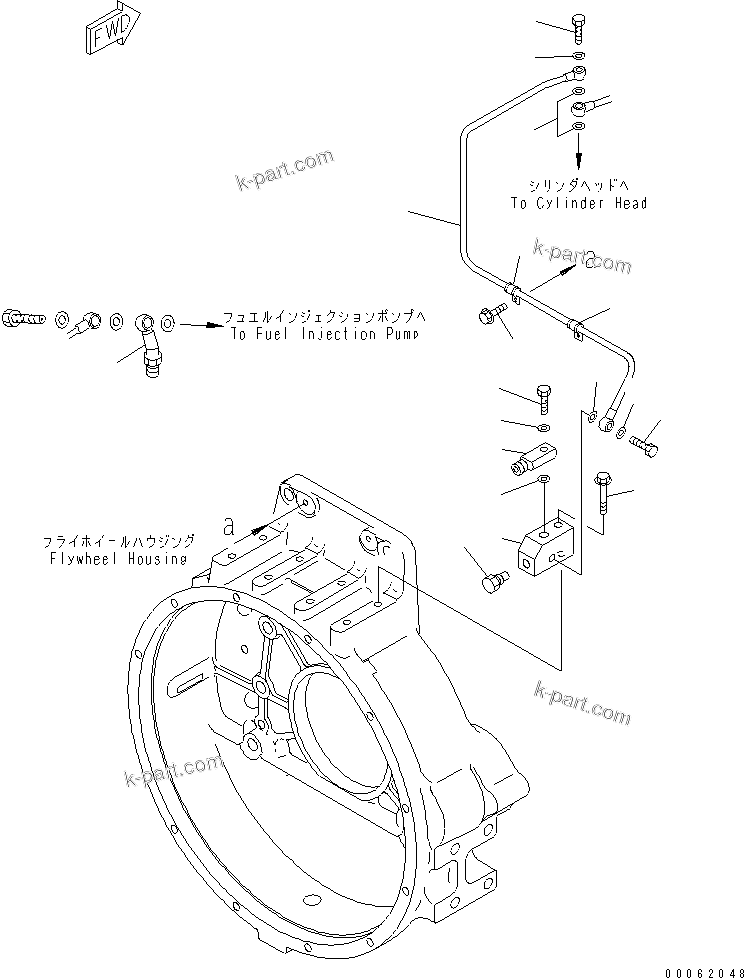 FWD

k-part.com

シリンダヘッドへ
To Cylinder Head

k-part.com

a

フュエルインジェクションポンプへ
To Fuel Injection Pump

a

フライホイールハウジング
Flywheel Housing

k-part.com

k-part.com

00062048