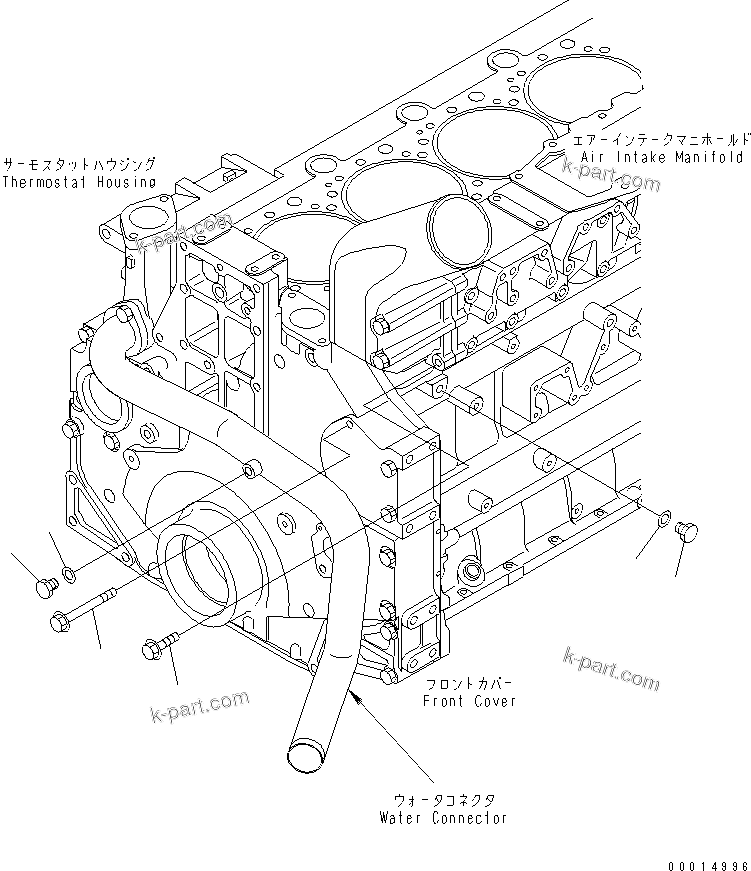 サーモスタットハウジング
Thermostat Housing

エアーインテークマニホールド
Air Intake Manifold

k-part.com

k-part.com

k-part.com

k-part.com

フロントカバー
Front Cover

ウォータコネクタ
Water Connector

00014996