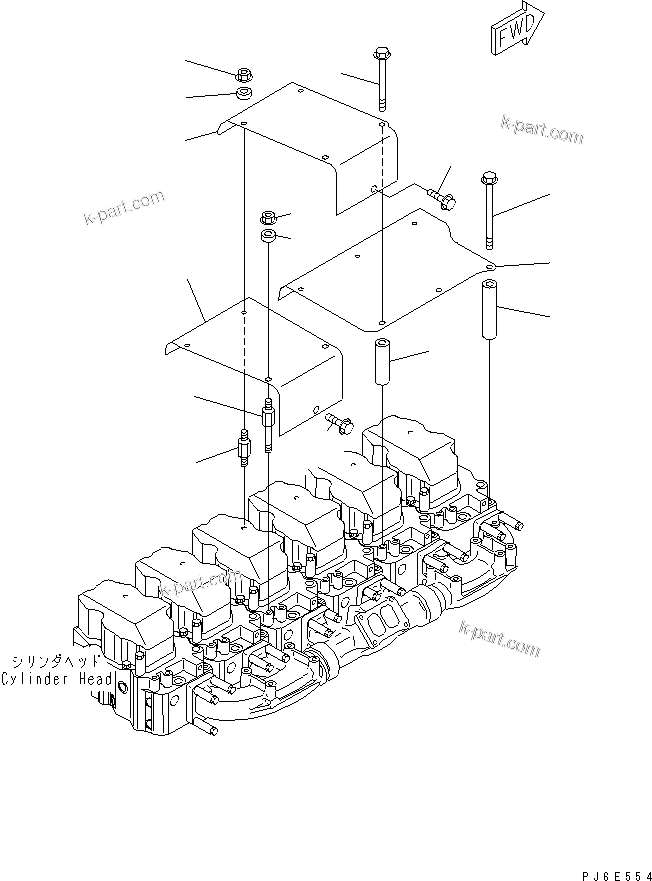 FWD

k-part.com

k-part.com

k-part.com

k-part.com

シリンダヘッド
Cylinder Head

PJ6E554