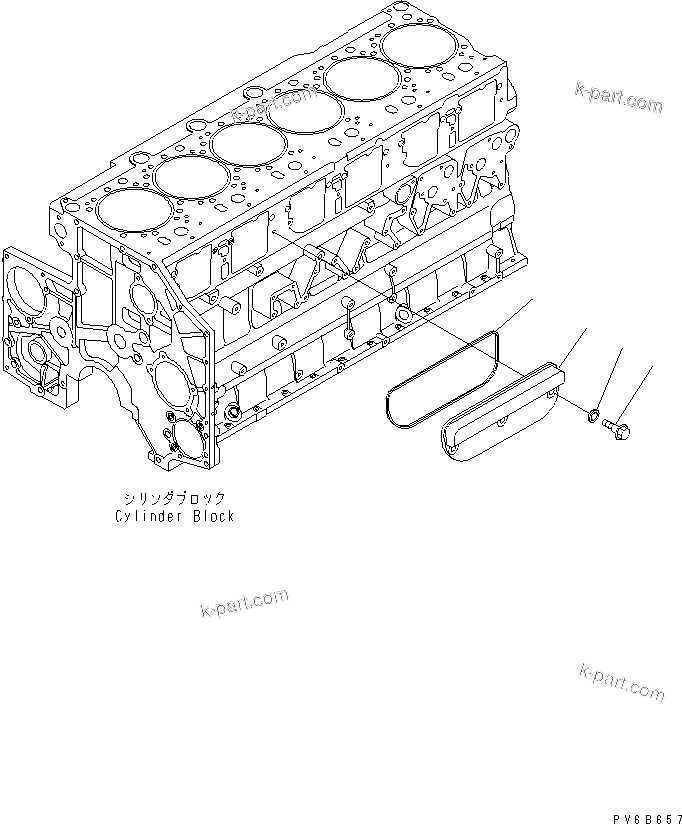 k-part.com

k-part.com

シリンダブロック
Cylinder Block

k-part.com

k-part.com

PV6B657