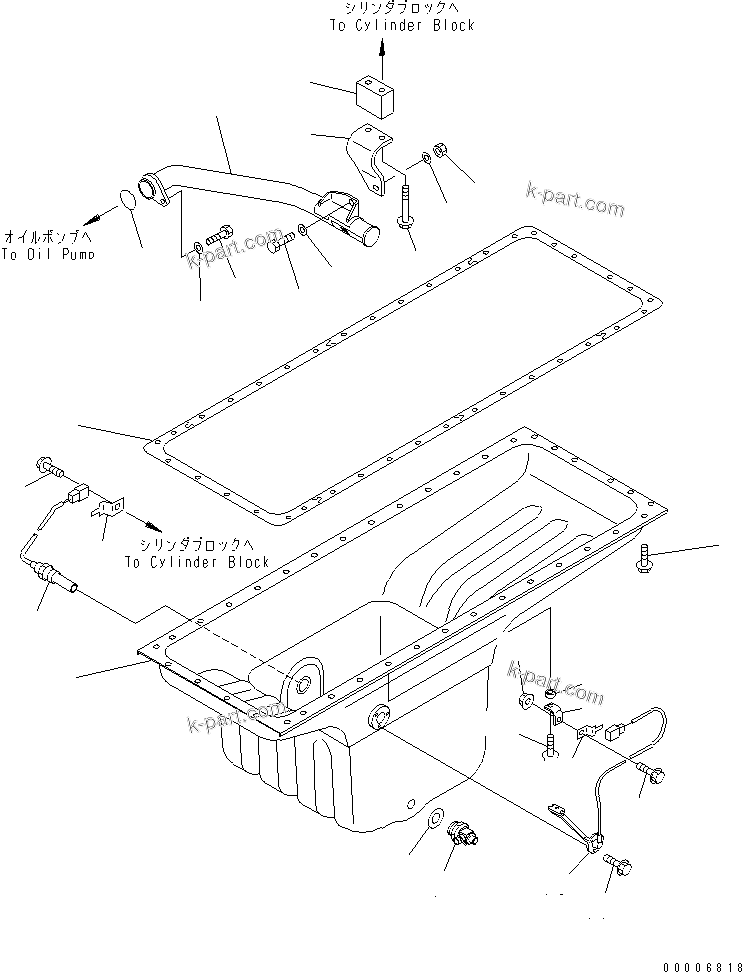 シリンダブロックへ
To Cylinder Block

k-part.com

オイルポンプへ
To Oil Pump

k-part.com

シリンダブロックへ
To Cylinder Block

k-part.com

k-part.com

00006818