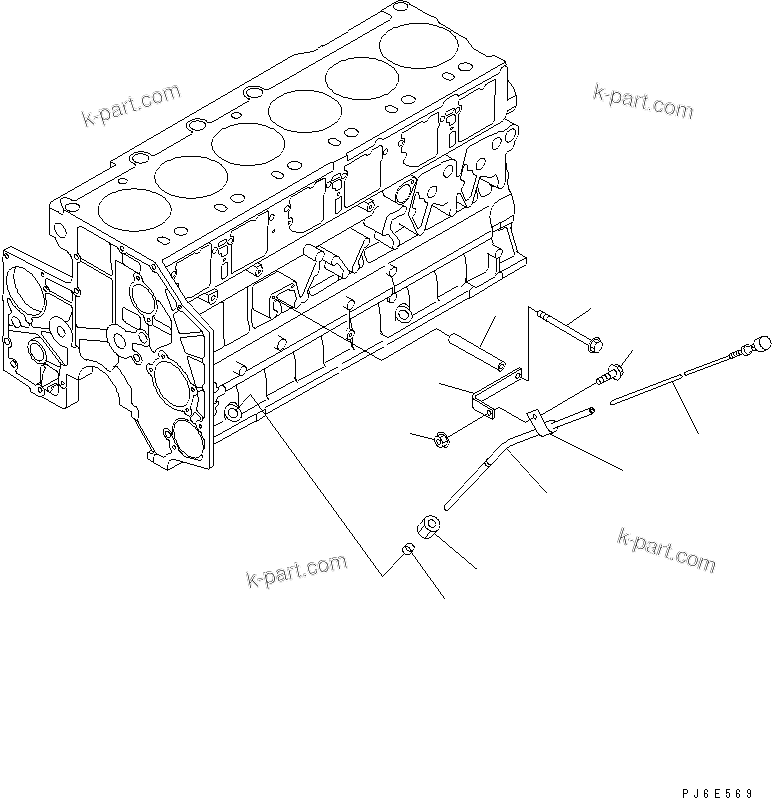 k-part.com

k-part.com

k-part.com

k-part.com

PJ6E569