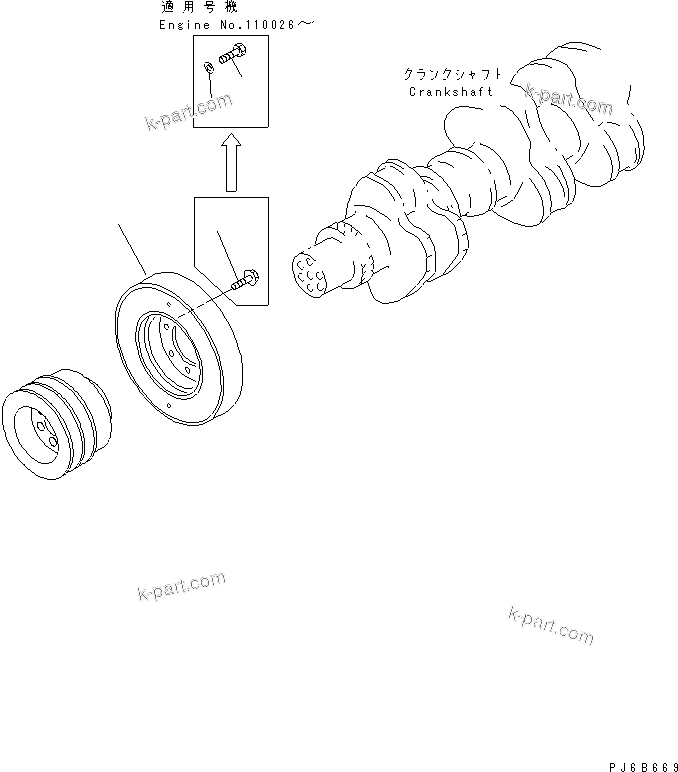 適用号機
Engine No.110026～

クランクシャフト
Crankshaft

k-part.com
k-part.com
k-part.com
k-part.com

PJ6B669