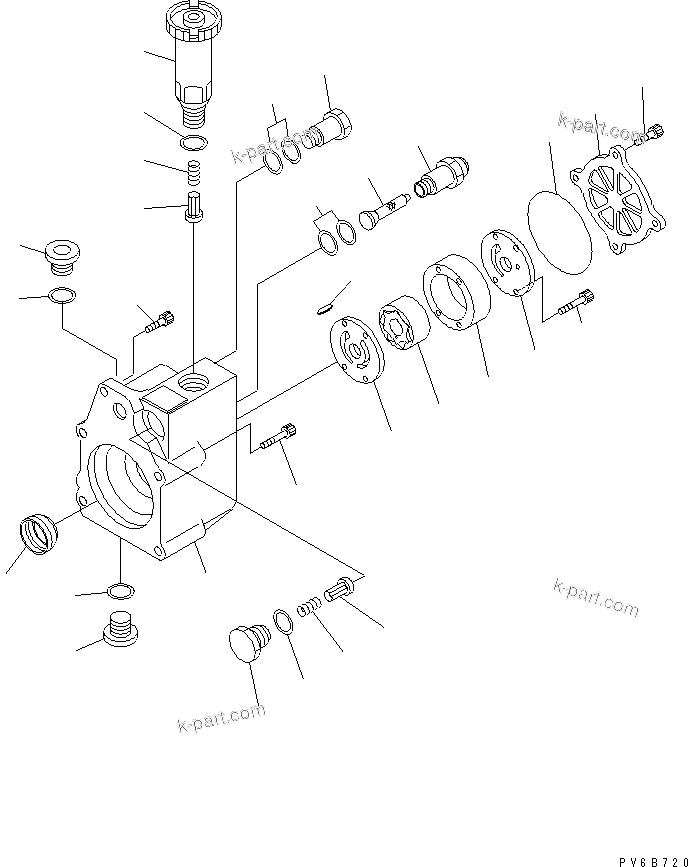 k-part.com
k-part.com
k-part.com
k-part.com
PV6B720