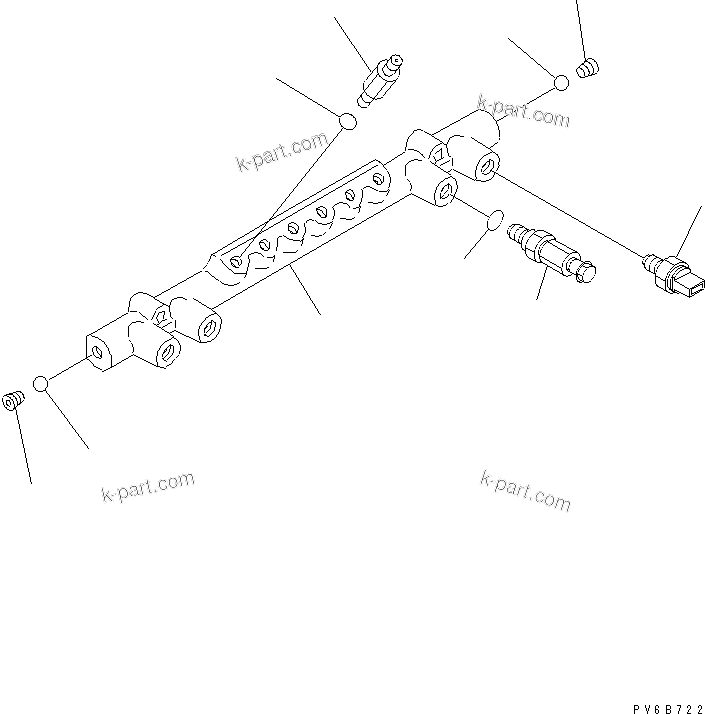 k-part.com
k-part.com
k-part.com
k-part.com
PV6B722