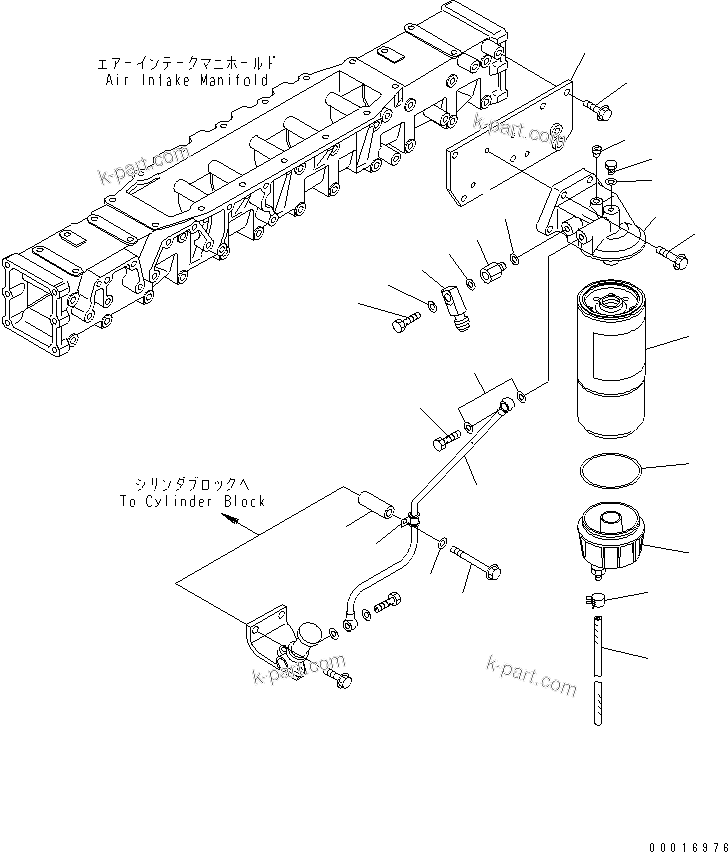 エアーインテークマニホールド
Air Intake Manifold

k-part.com

k-part.com

シリンダブロックへ
To Cylinder Block

k-part.com

k-part.com

00016976