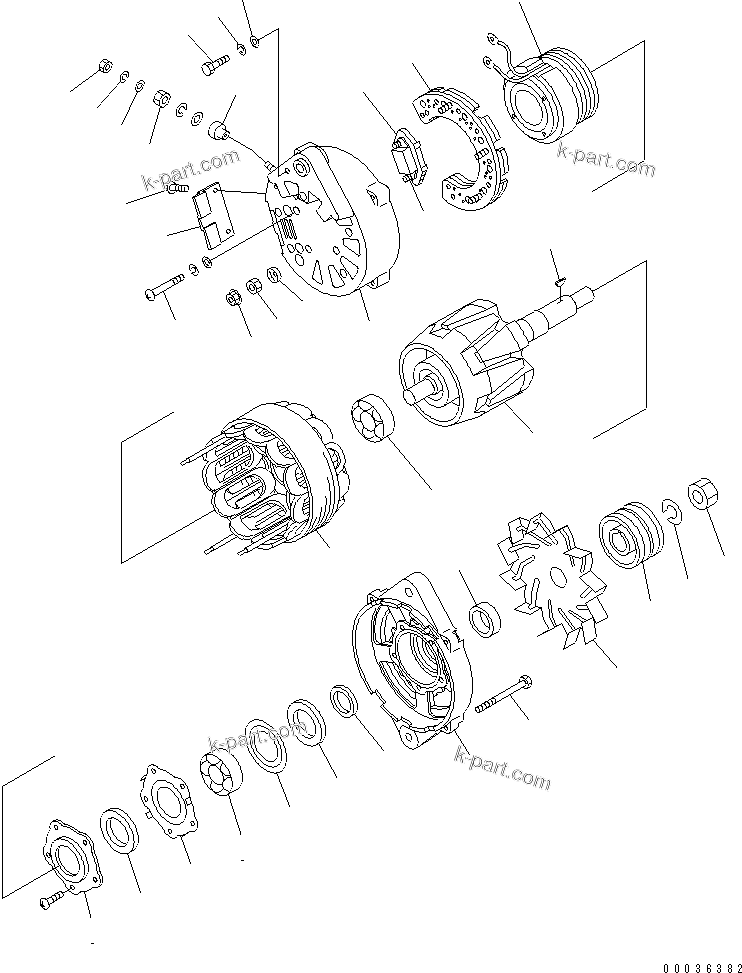 k-part.com

k-part.com

k-part.com

k-part.com

00036382