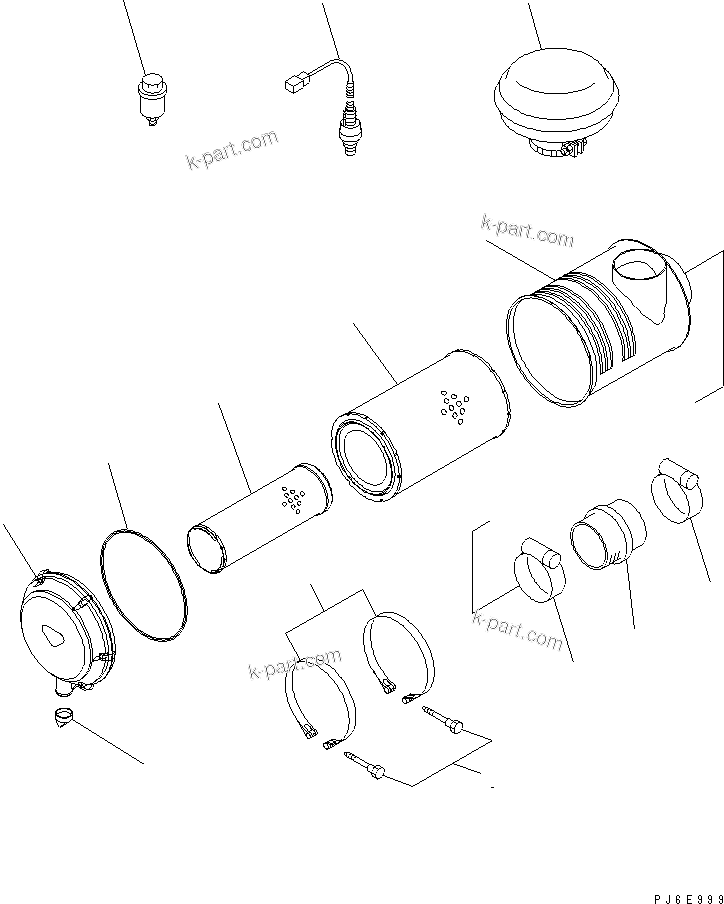 k-part.com

k-part.com

k-part.com

k-part.com

PJ6E999