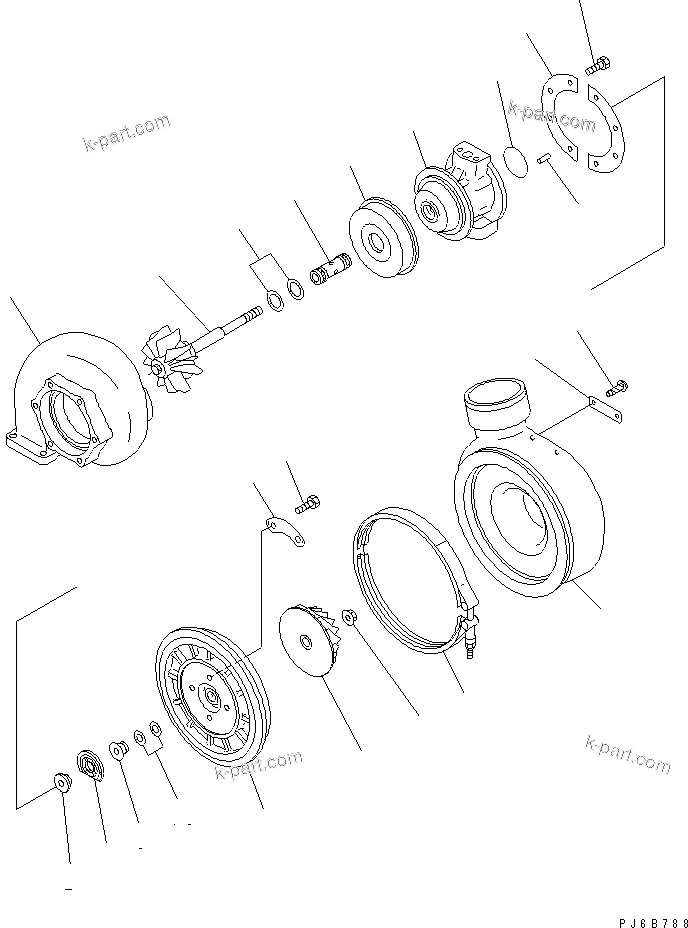 k-part.com

k-part.com

k-part.com

k-part.com

PJ6B788