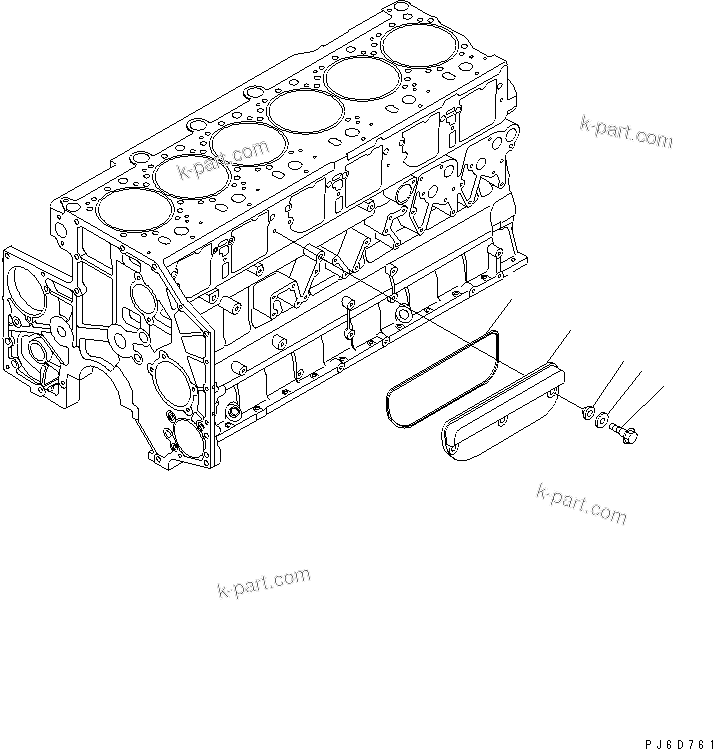 k-part.com

k-part.com

k-part.com

k-part.com

PJ6D761