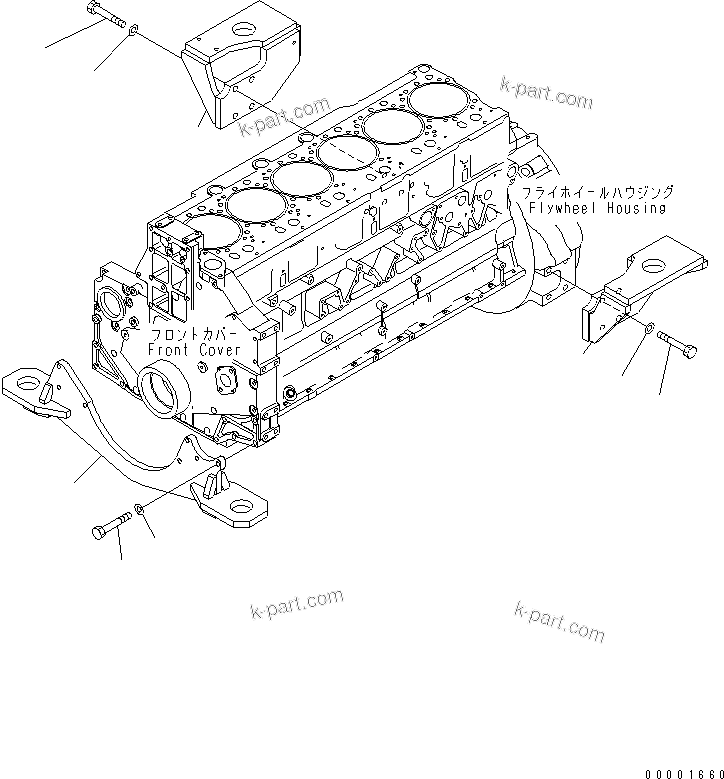 k-part.com

k-part.com

フライホイールハウジング
Flywheel Housing

フロントカバー
Front Cover

k-part.com

k-part.com

00001660