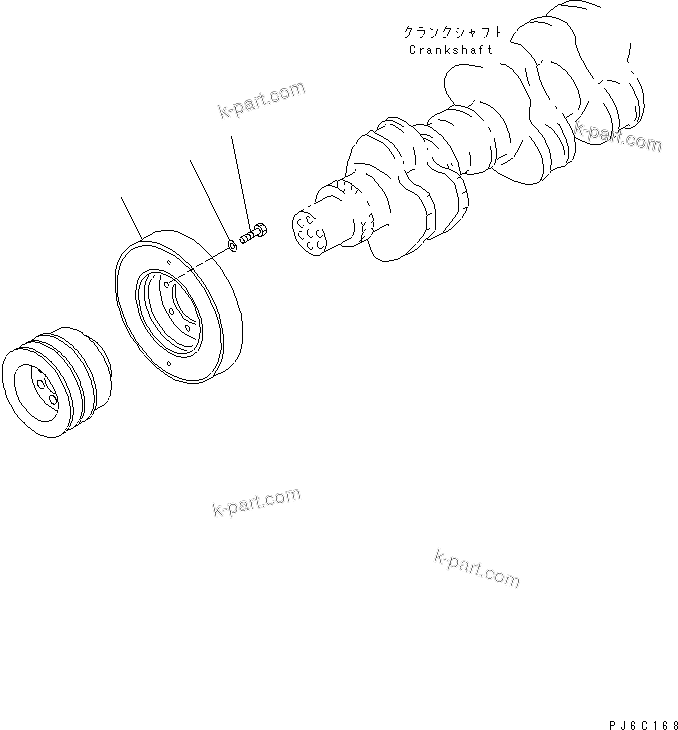 クランクシャフト
Crankshaft

k-part.com

k-part.com

k-part.com

k-part.com

PJ6C168