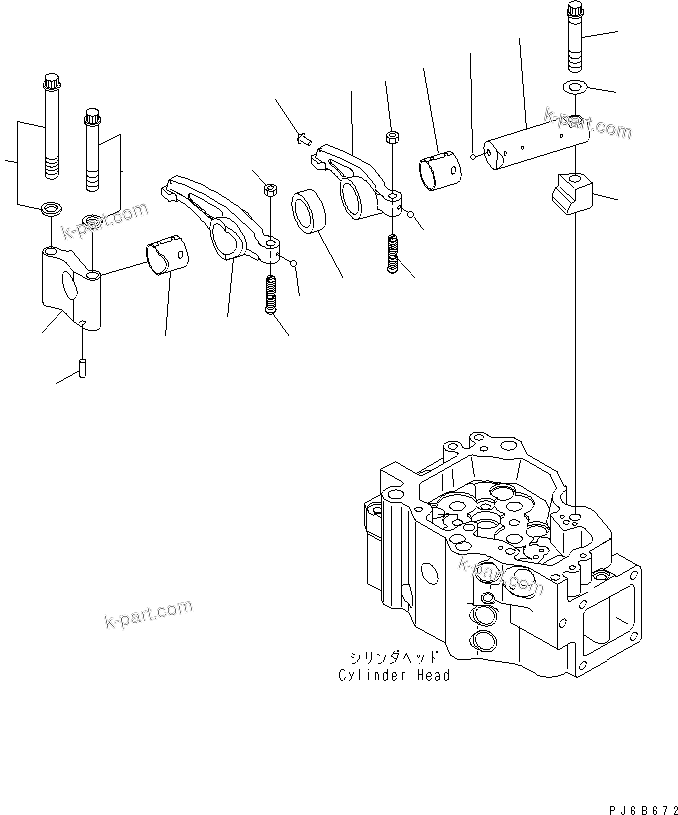 k-part.com
k-part.com
k-part.com
k-part.com

シリンダヘッド
Cylinder Head

PJ6B672