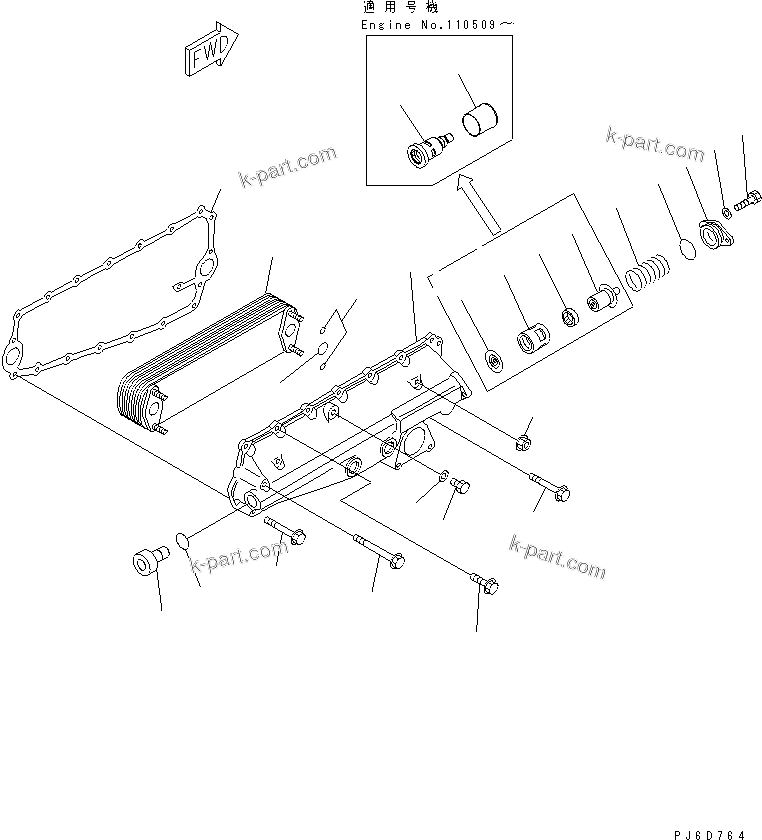 適用号機
Engine No.110509～

FWD

k-part.com

k-part.com

k-part.com

k-part.com

PJ6D764