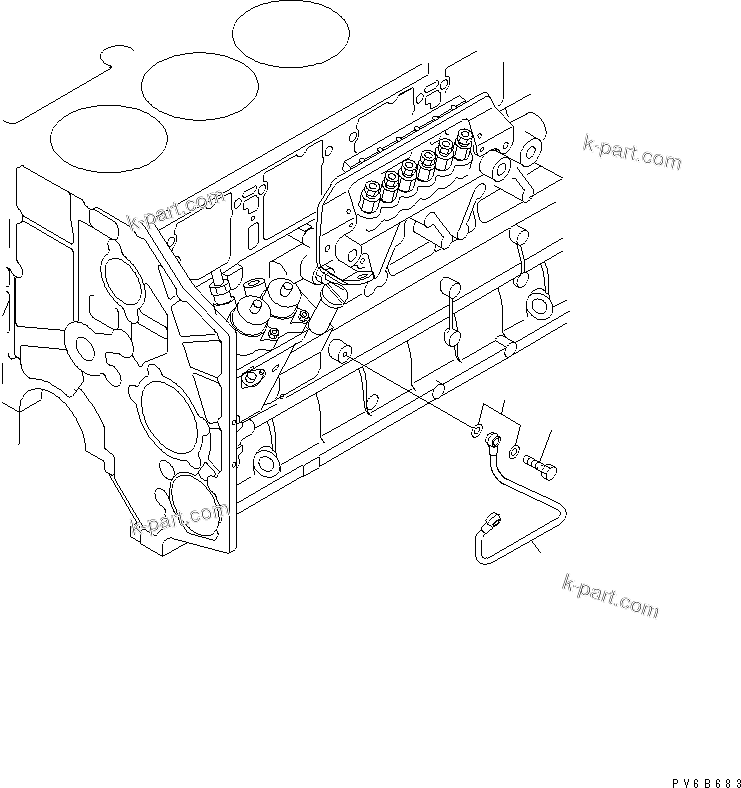 k-part.com

k-part.com

k-part.com

k-part.com

PV6B683