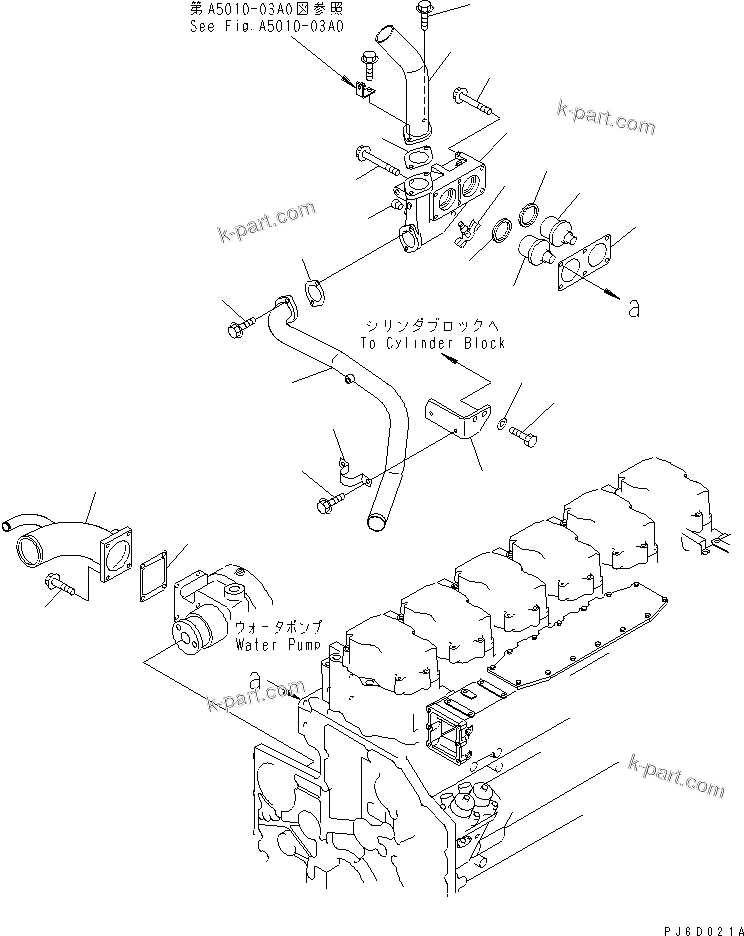 第A5010-03A0図参照
See Fig.A5010-03A0

k-part.com

k-part.com

a

シリンダブロックへ
To Cylinder Block

ウォータポンプ
Water Pump

a

k-part.com

k-part.com

PJ6D021A