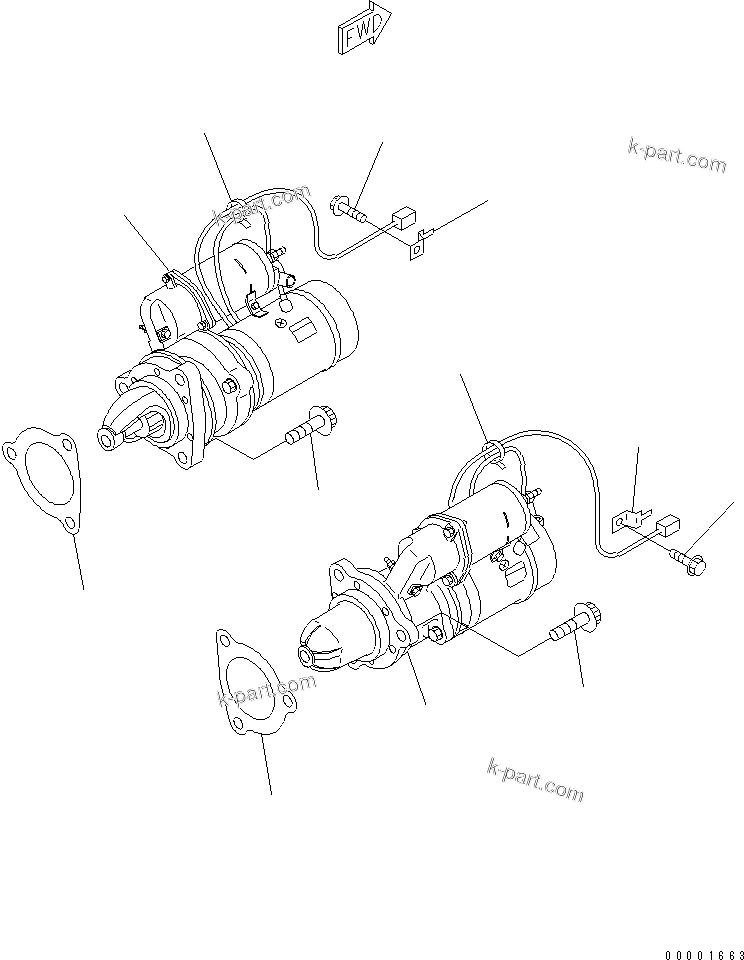 FWD

k-part.com

k-part.com

k-part.com

k-part.com

00001663