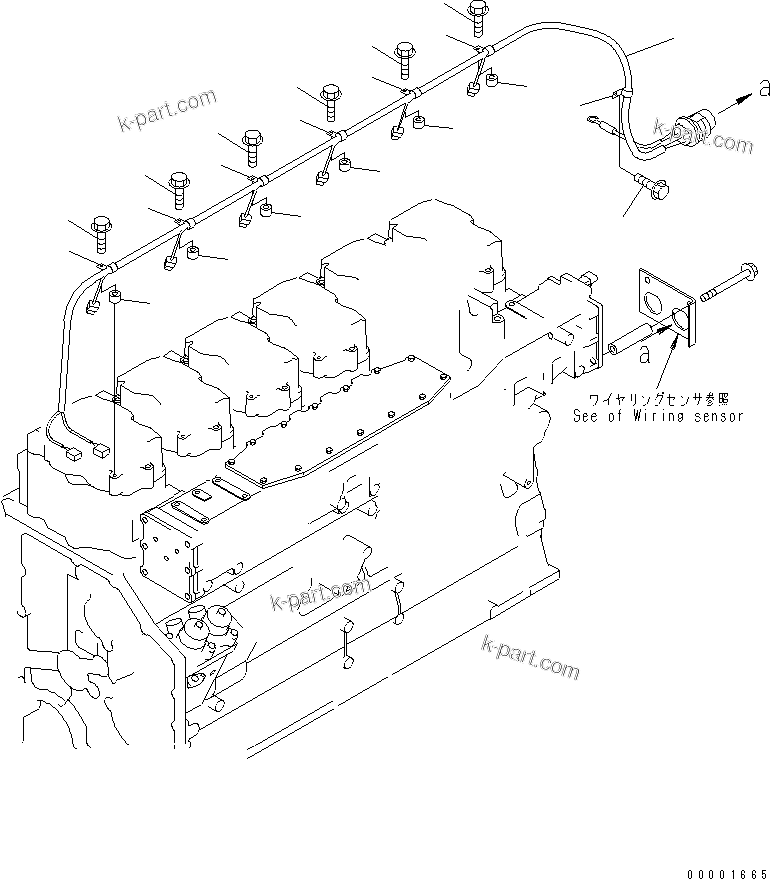 k-part.com

a

k-part.com

a

ワイヤリングセンサ参照
See of Wiring sensor

k-part.com

k-part.com

00001665