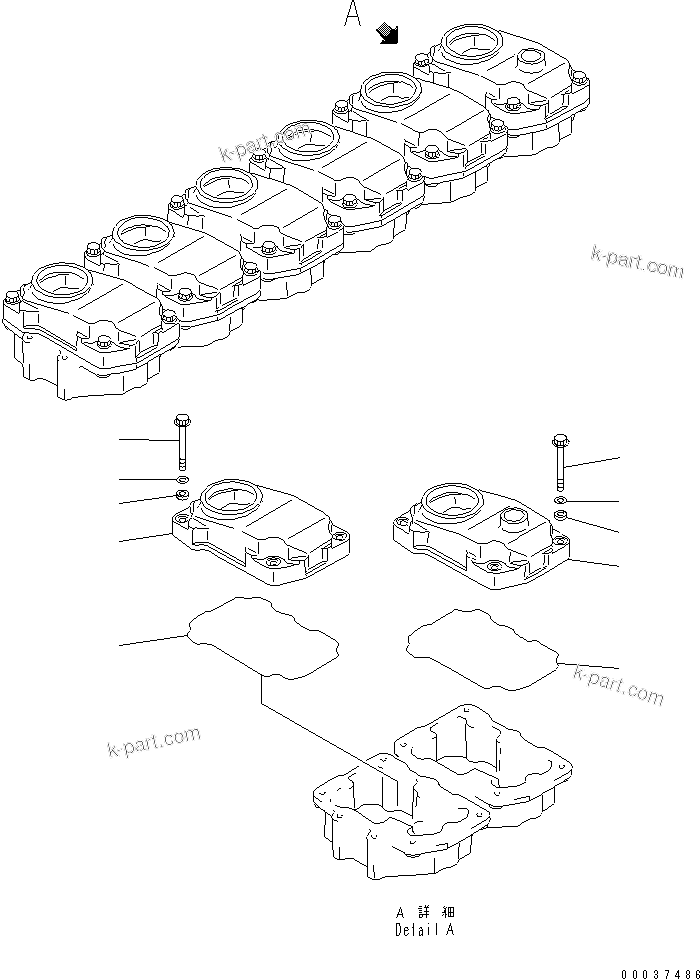 A

k-part.com

k-part.com

k-part.com

k-part.com

A 詳 細
Detail A

00037486