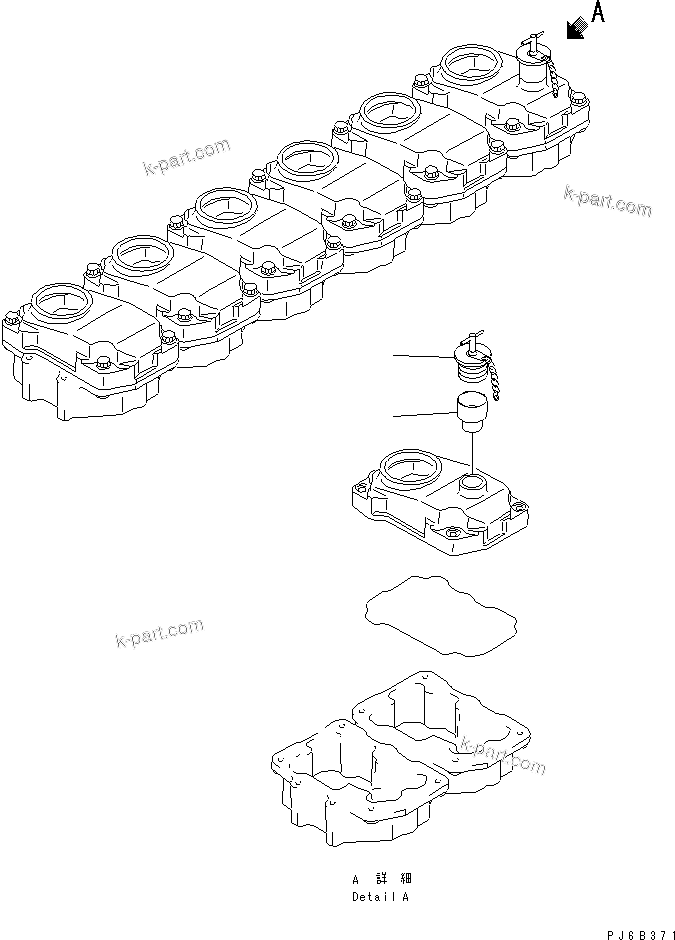 A

k-part.com

k-part.com

k-part.com

k-part.com

A 詳 細
Detail A

PJ6B371