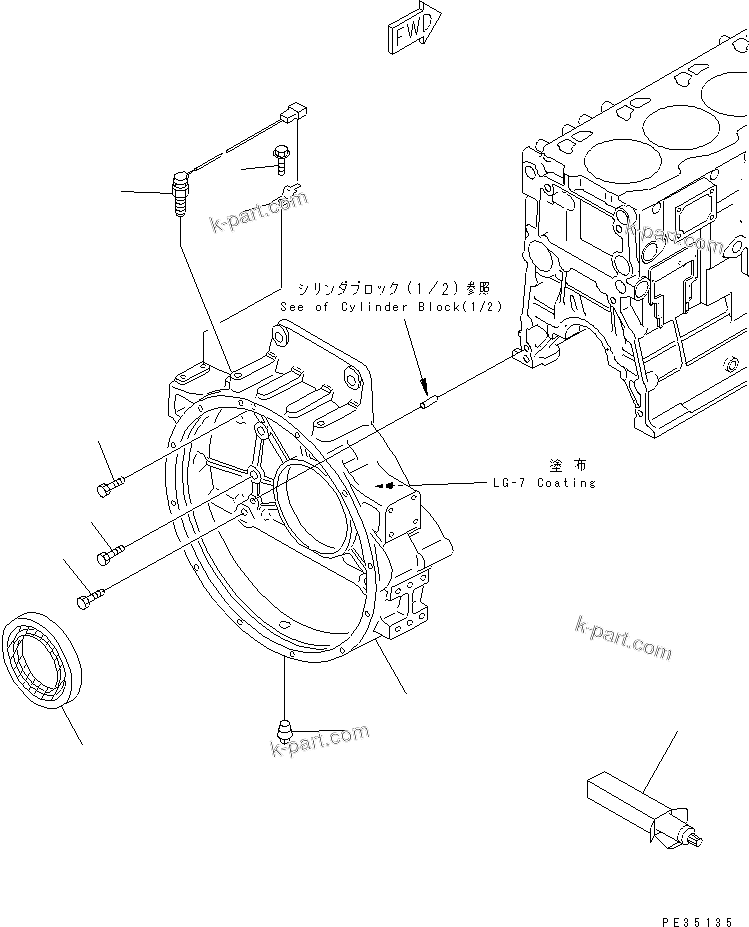 FWD

k-part.com

k-part.com

シリンダブロック(1/2)参照
See of Cylinder Block(1/2)

塗布
LG-7 Coating

k-part.com

k-part.com

PE35135