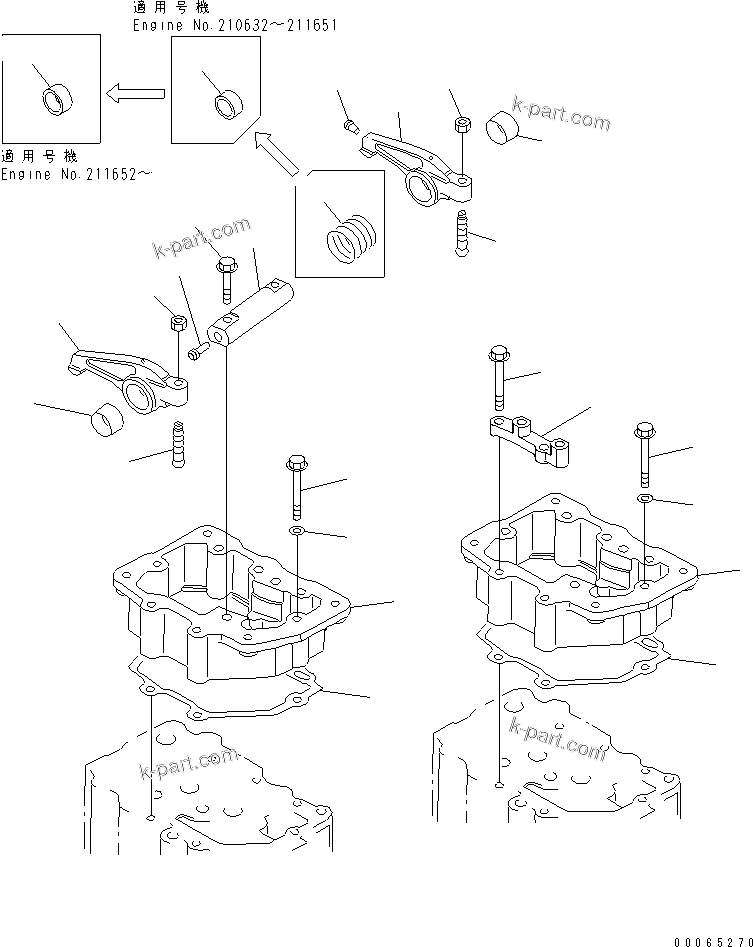 適用号機
Engine No.210632~211651

適用号機
Engine No.211652~

k-part.com

k-part.com

k-part.com

k-part.com

00065270