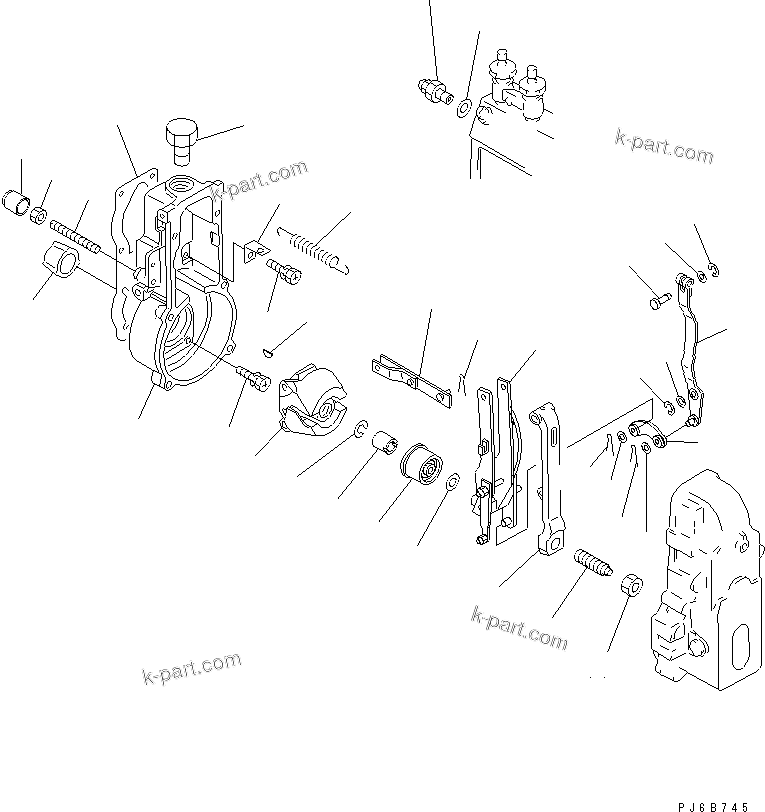 k-part.com

k-part.com

k-part.com

k-part.com

PJ6B745