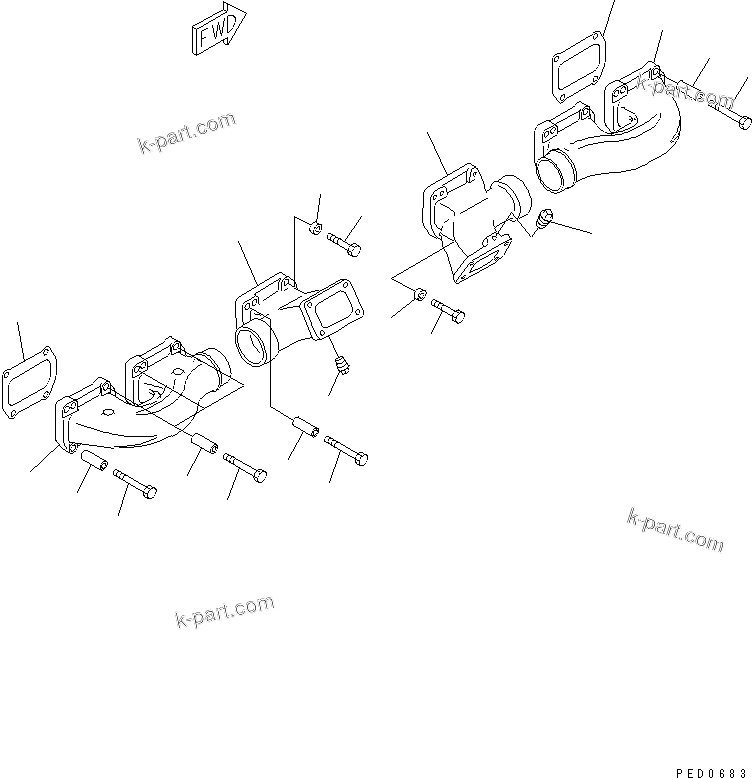 FWD

k-part.com

k-part.com

k-part.com

k-part.com

PED0683