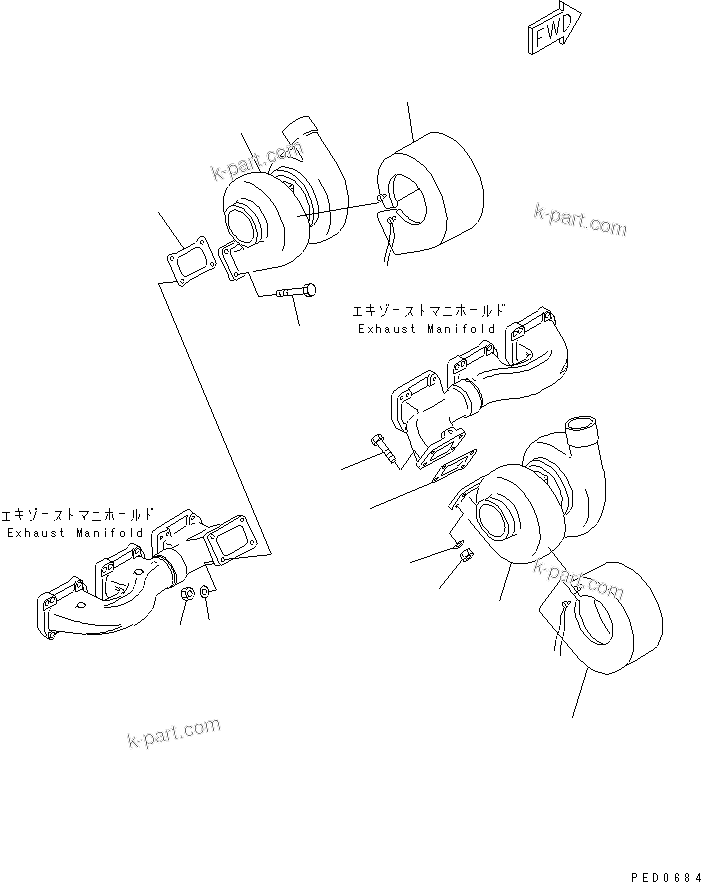 FWD

k-part.com

k-part.com

エキゾーストマニホールド
Exhaust Manifold

エキゾーストマニホールド
Exhaust Manifold

k-part.com

k-part.com

PED0684