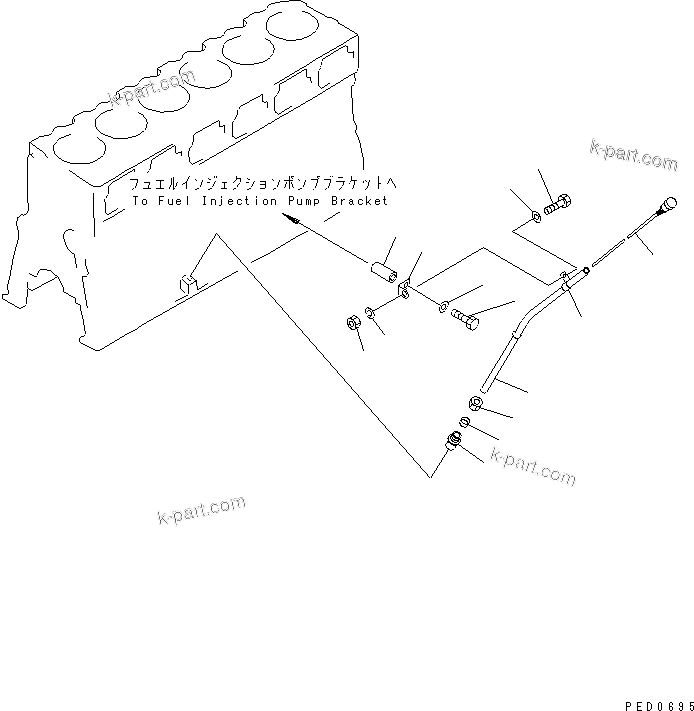 k-part.com

k-part.com

フュエルインジェクションポンプブラケットへ
To Fuel Injection Pump Bracket

k-part.com

k-part.com

PED0695