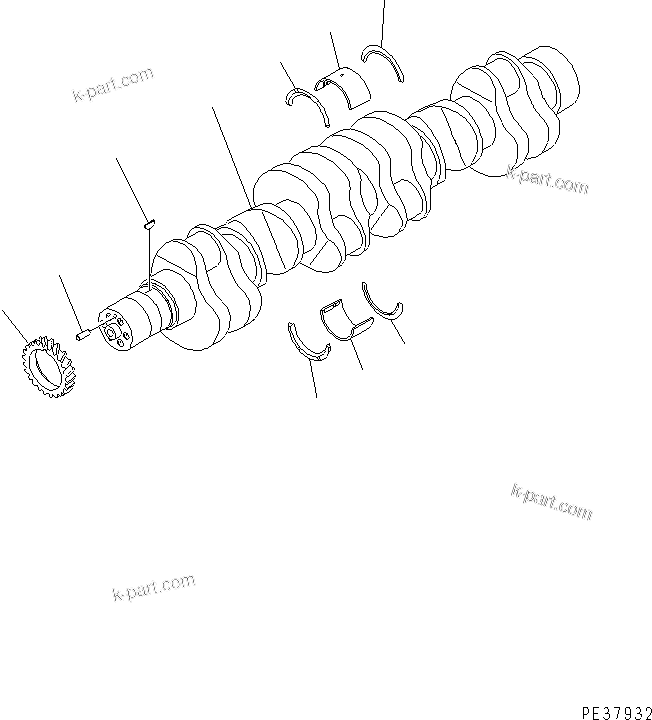 k-part.com

k-part.com

k-part.com

k-part.com

PE37932