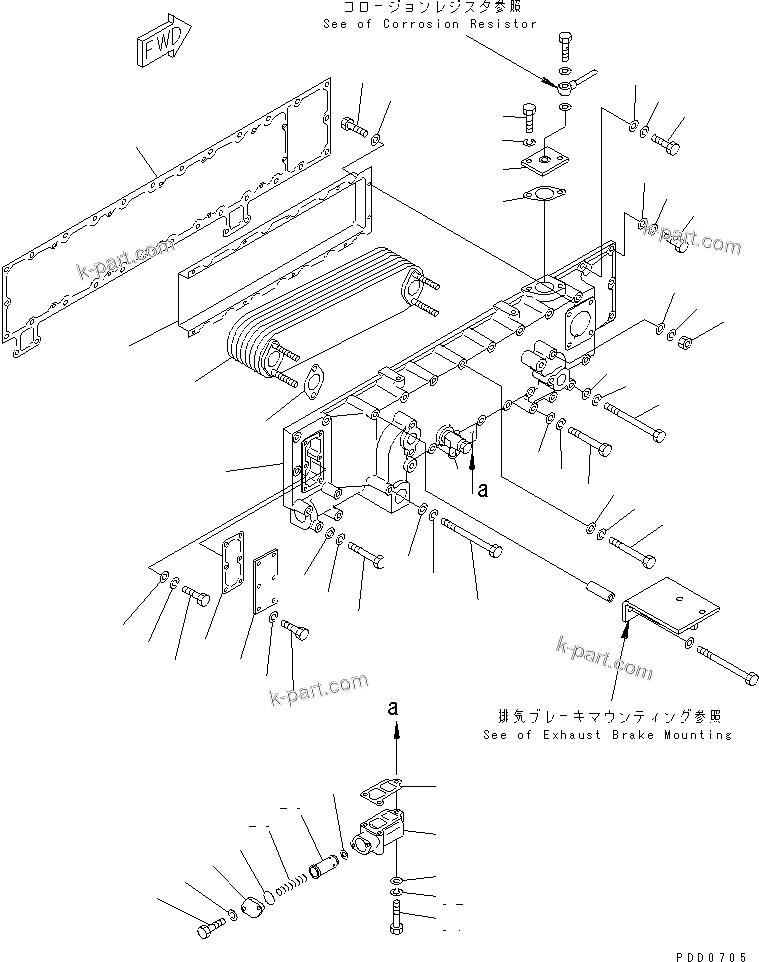 コロージョンレジスタ参照
See of Corrosion Resistor

FWD

k-part.com

k-part.com

a

k-part.com

k-part.com

排気ブレーキマウンティング参照
See of Exhaust Brake Mounting

a

PDD0705