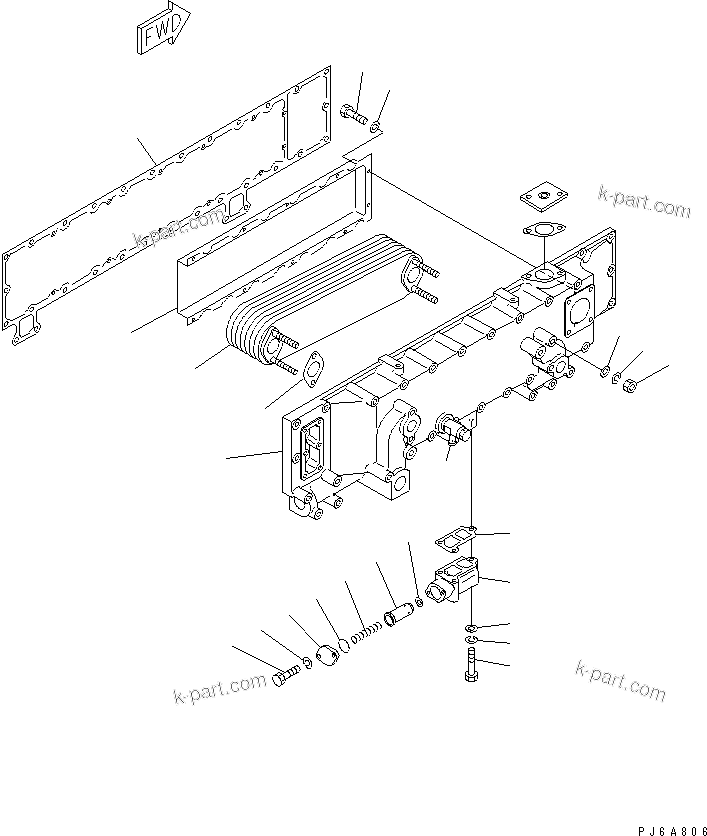 FWD

k-part.com

k-part.com

k-part.com

k-part.com

PJ6A806