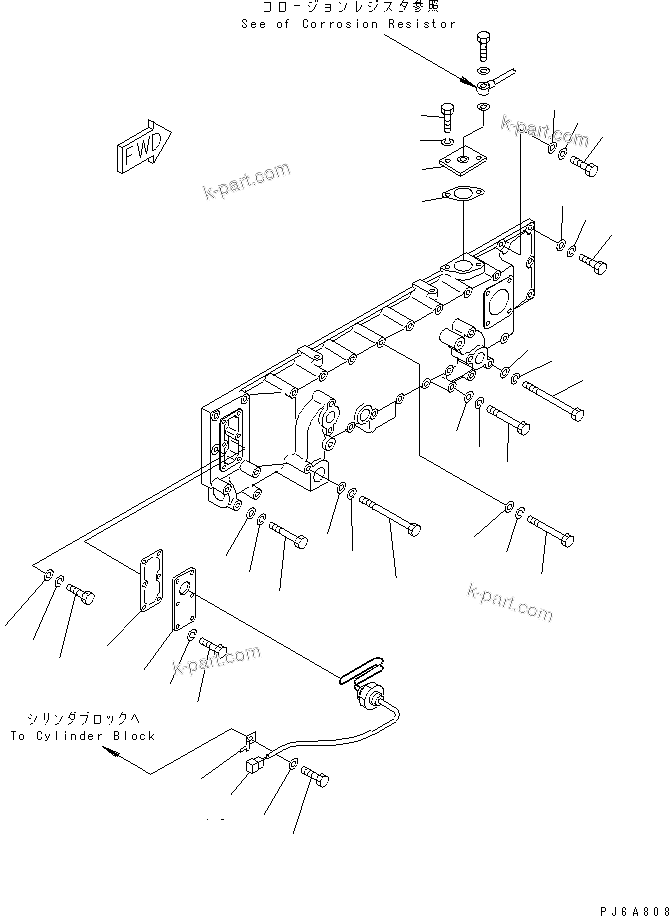 コロージョンレジスタ参照
See of Corrosion Resistor

FWD

k-part.com

k-part.com

k-part.com

k-part.com

シリンダブロックへ
To Cylinder Block

PJ6A808