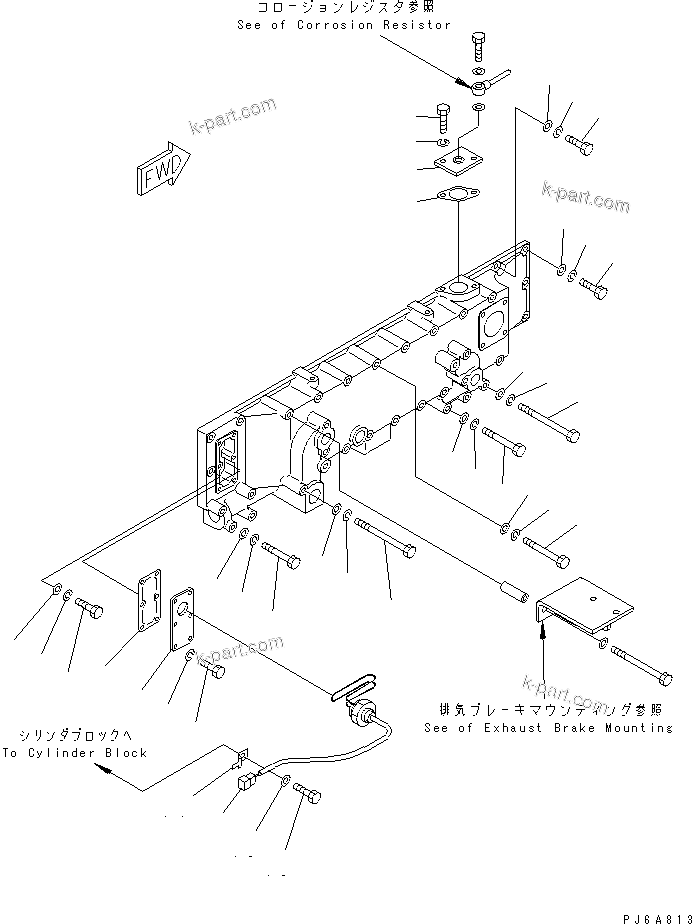 コロージョンレジスタ参照
See of Corrosion Resistor

k-part.com

FWD

k-part.com

k-part.com

k-part.com

排気ブレーキマウンティング参照
See of Exhaust Brake Mounting

シリンダブロックへ
To Cylinder Block

PJ6A813