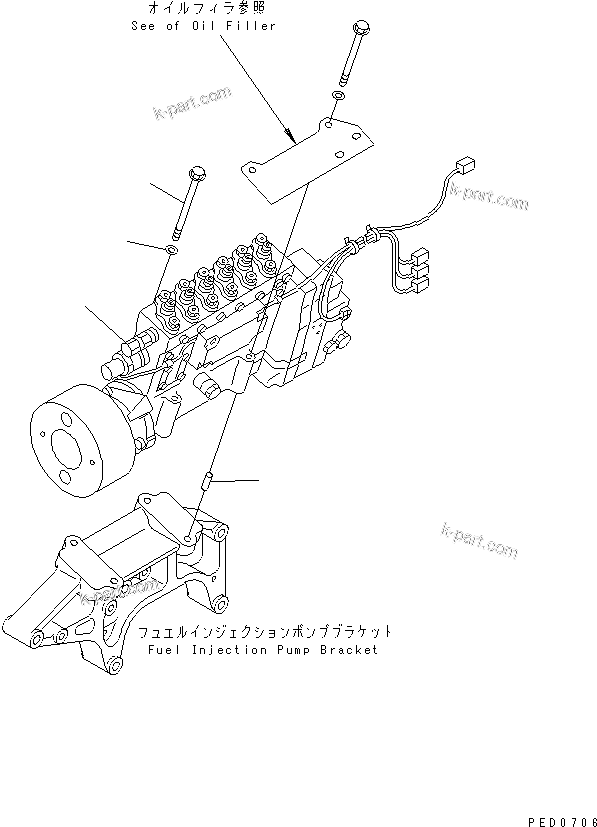 オイルフィラ参照
See of Oil Filler

k-part.com

k-part.com

k-part.com

k-part.com

フュエルインジェクションポンプブラケット
Fuel Injection Pump Bracket

PED0706