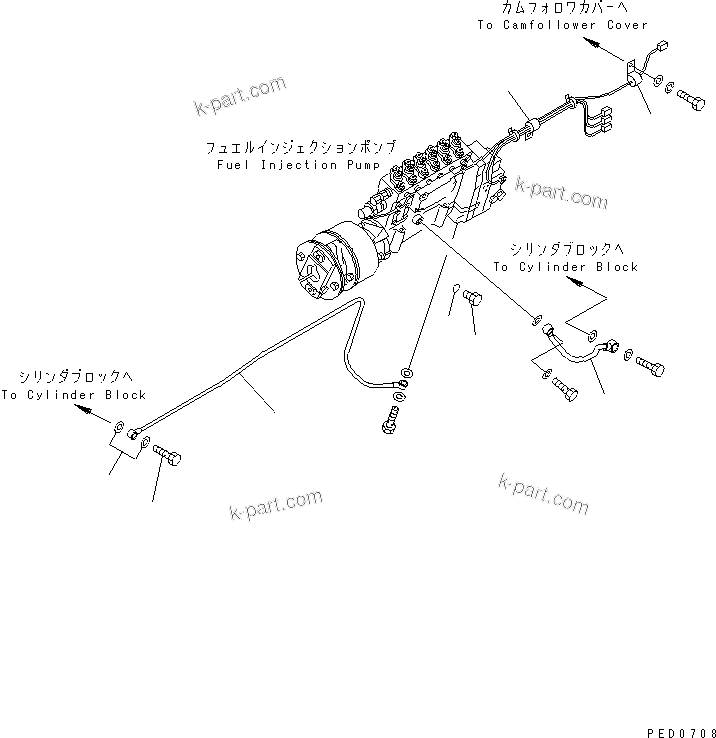 カムフォロワカバーへ
To Camfollower Cover

k-part.com

フュエルインジェクションポンプ
Fuel Injection Pump

k-part.com

シリンダブロックへ
To Cylinder Block

シリンダブロックへ
To Cylinder Block

k-part.com

k-part.com

PED0708