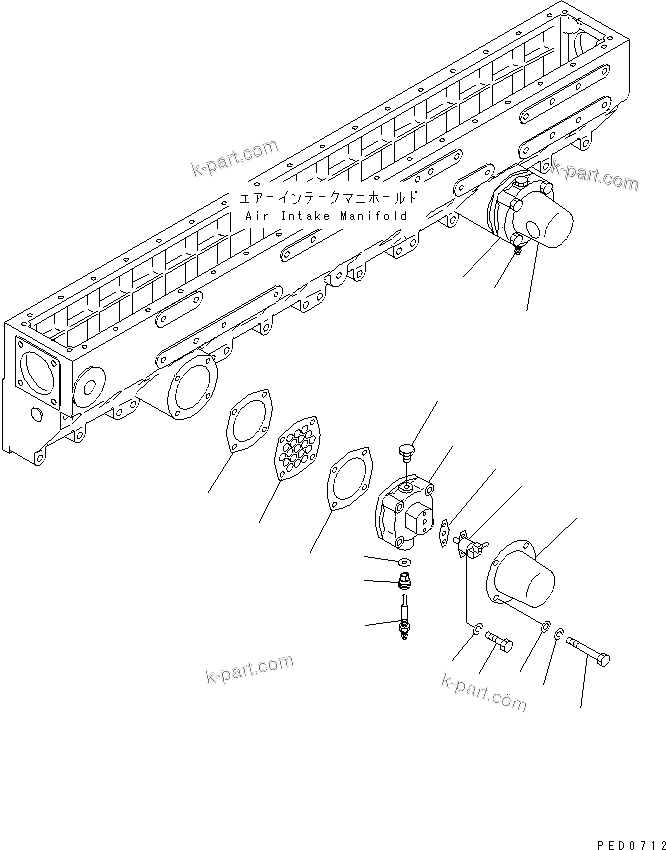 k-part.com

k-part.com

エアーインテークマニホールド
Air Intake Manifold

k-part.com

k-part.com

PED0712