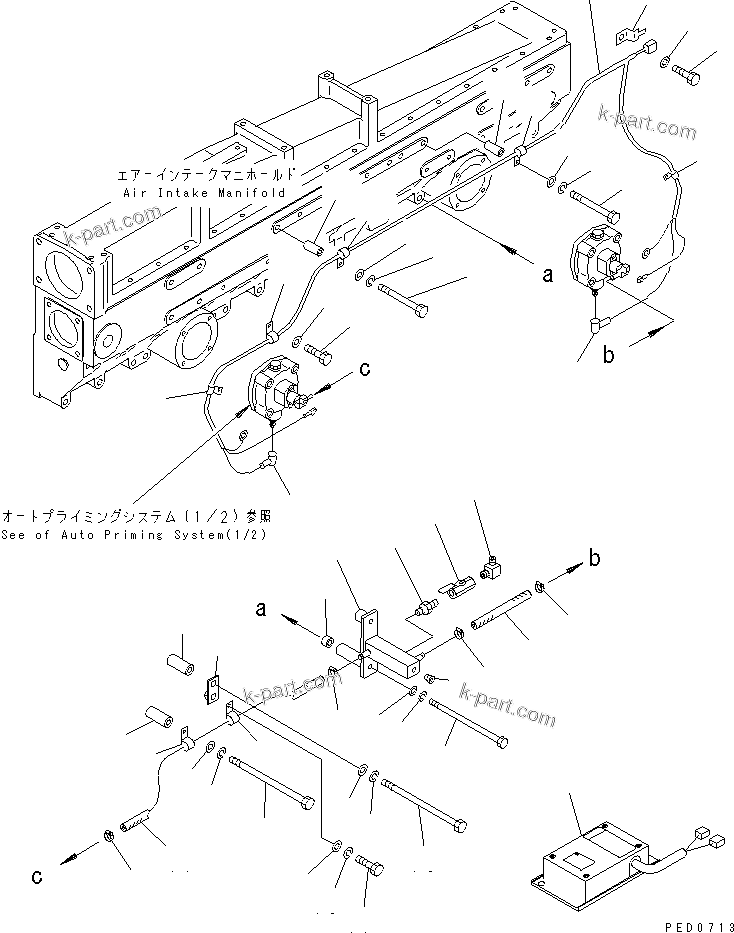 k-part.com

エアーインテークマニホールド
Air Intake Manifold

k-part.com

a

b

c

オートプライミングシステム(1/2)参照
See of Auto Priming System(1/2)

b

a

k-part.com

k-part.com

c

PED0713