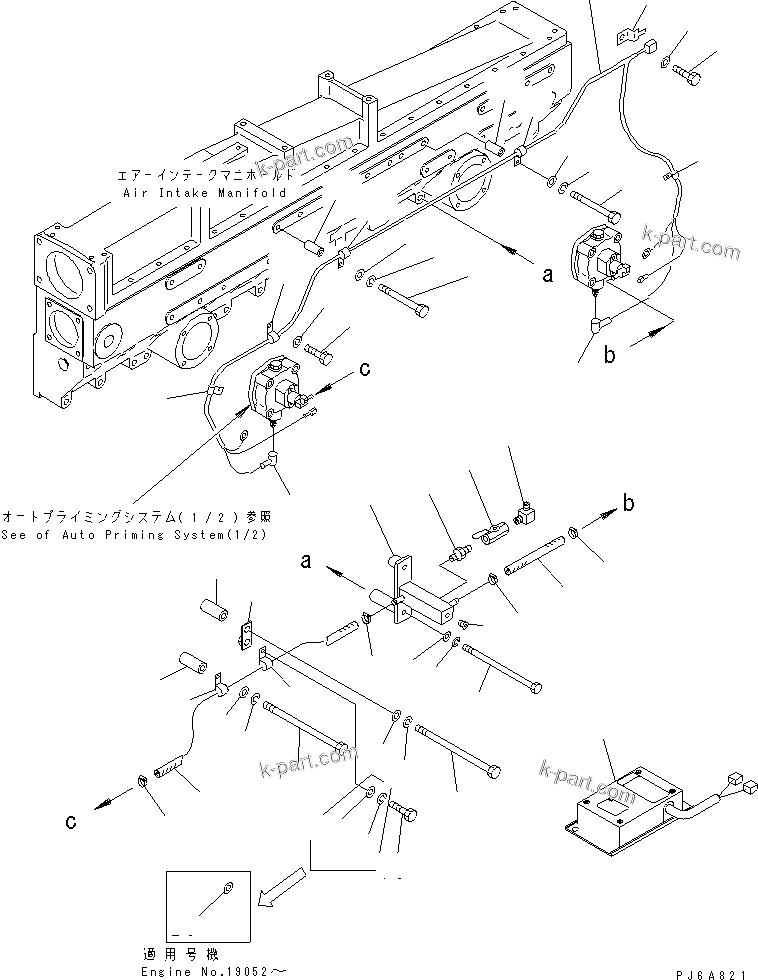 k-part.com
エアーインテークマニホールド
Air Intake Manifold
k-part.com
a
b
c
オートプライミングシステム(1/2)参照
See of Auto Priming System(1/2)
b
a
k-part.com
k-part.com
c
適用号機
Engine No.19052～
PJ6A821