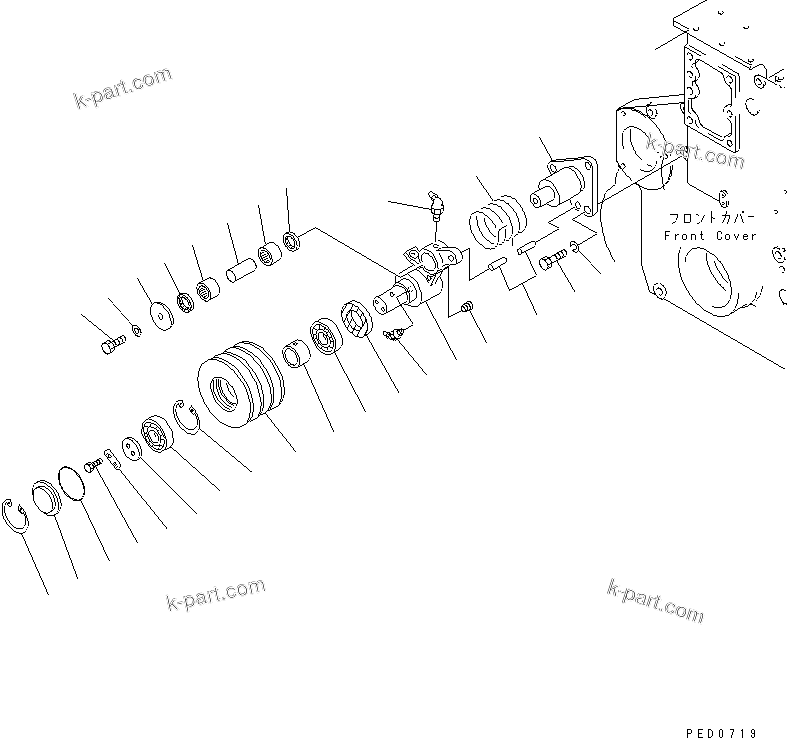 k-part.com

k-part.com

フロントカバー
Front Cover

k-part.com

k-part.com

PED0719