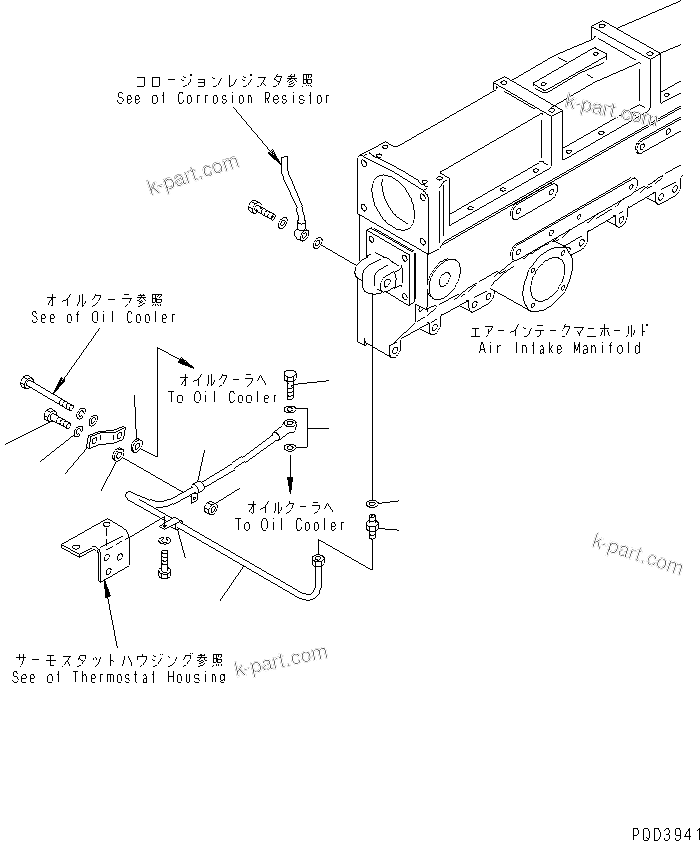 コロージョンレジスタ参照
See of Corrosion Resistor

k-part.com

k-part.com

オイルクーラ参照
See of Oil Cooler

エアーインテークマニホールド
Air Intake Manifold

オイルクーラへ
To Oil Cooler

オイルクーラへ
To Oil Cooler

k-part.com

サーモスタットハウジング参照
See of Thermostat Housing

k-part.com

PQD3941