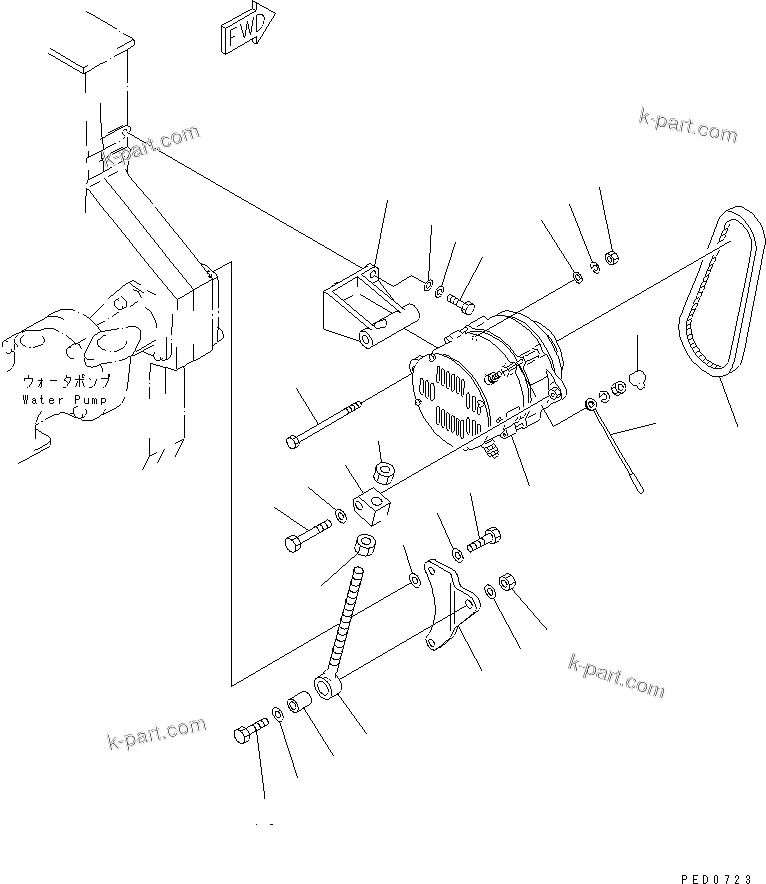 FWD

k-part.com

k-part.com

ウォータポンプ
Water Pump

k-part.com

k-part.com

PED0723