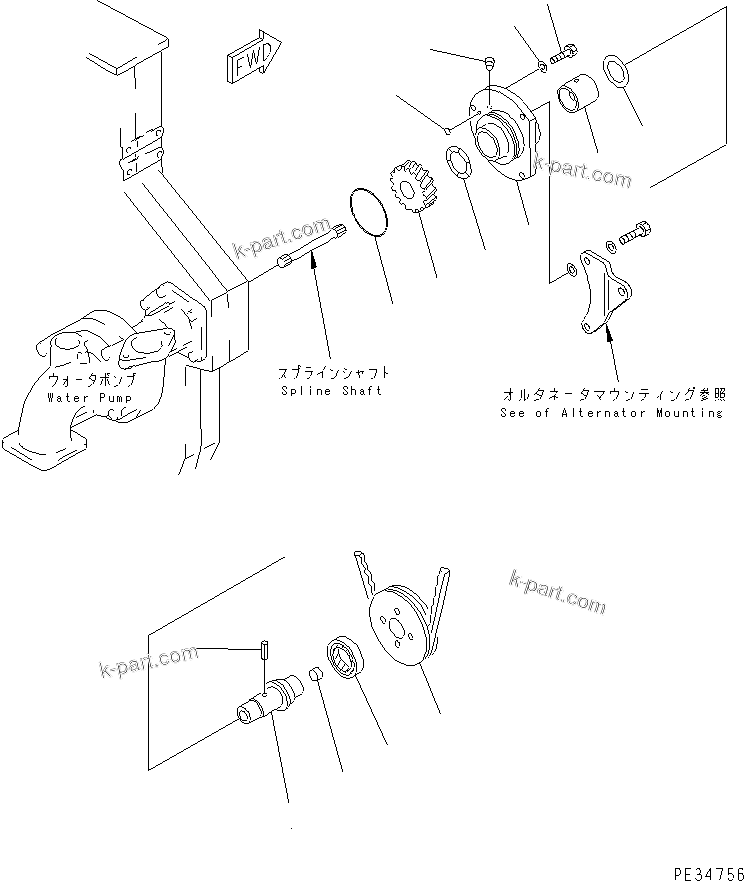 FWD

k-part.com

k-part.com

ウォータポンプ
Water Pump

スプラインシャフト
Spline Shaft

オルタネータマウンティング参照
See of Alternator Mounting

k-part.com

k-part.com

PE34756