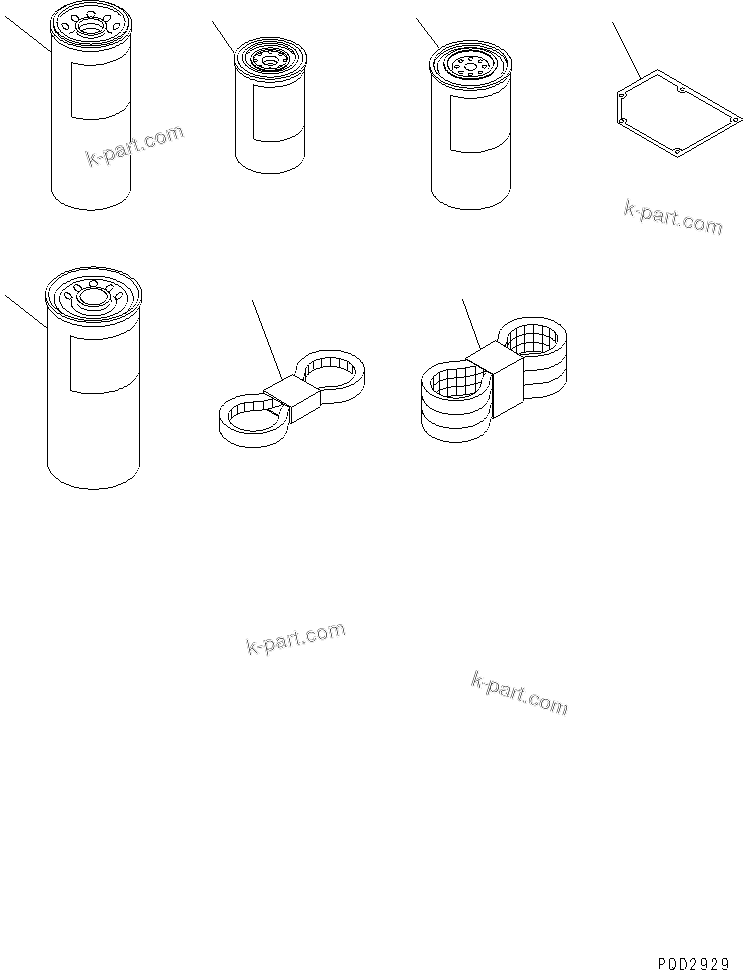 k-part.com

k-part.com

k-part.com

k-part.com

P0D2929