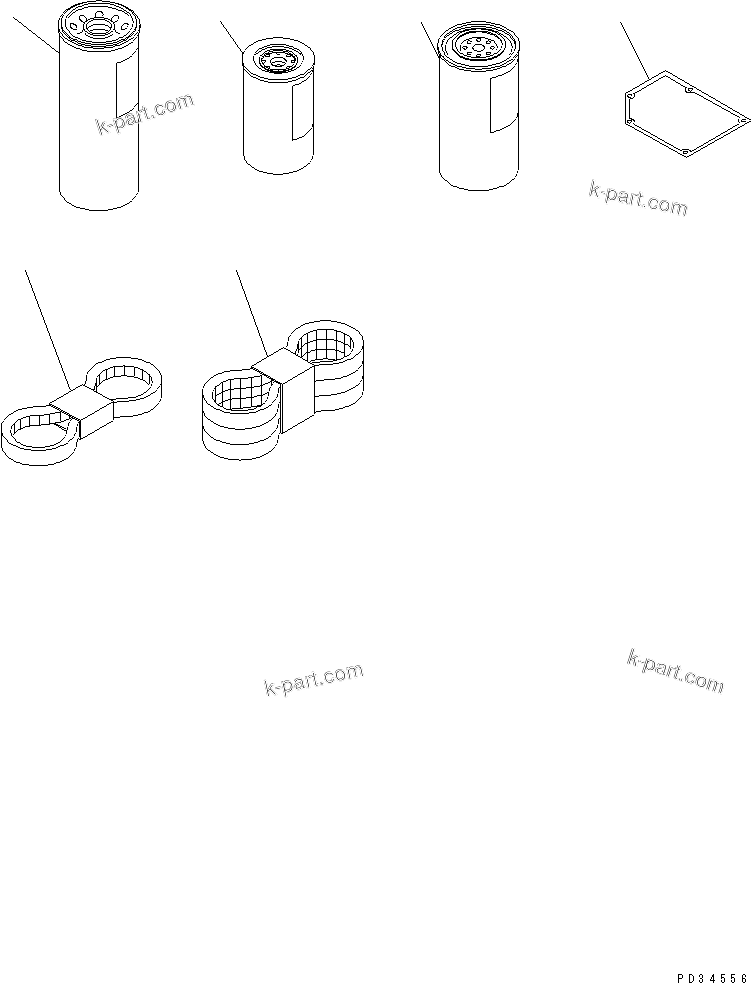 k-part.com
k-part.com
k-part.com
k-part.com
PD34556