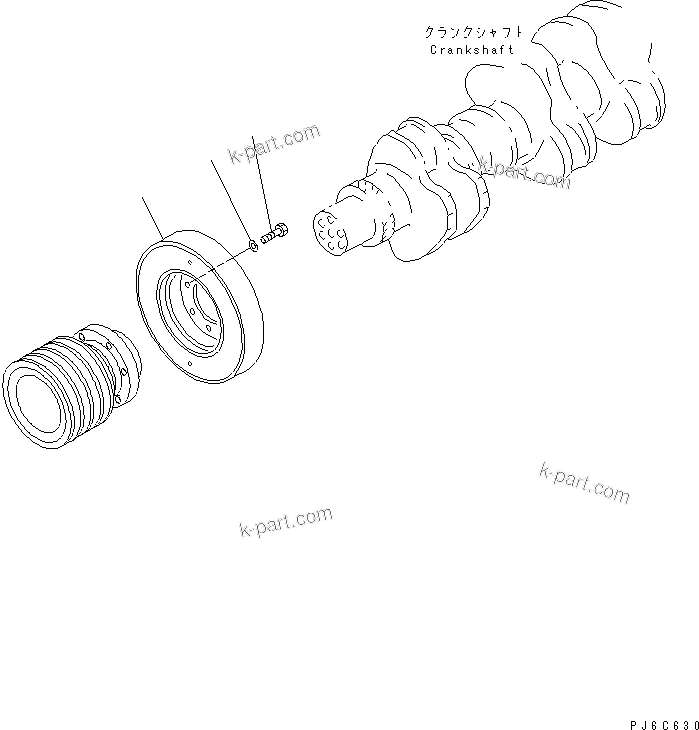 クランクシャフト
Crankshaft

k-part.com

k-part.com

k-part.com

k-part.com

PJ6C630